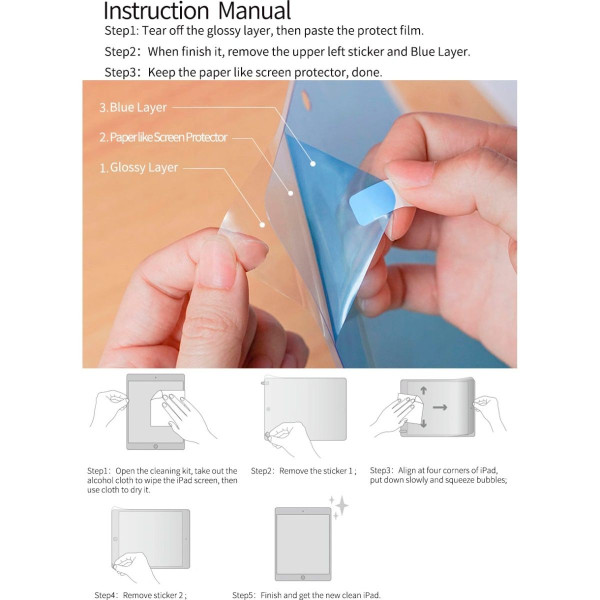 Instruction Manual

Step1: Tear off the glossy layer, then paste the protect film.

Step2: When finish it, remove the upper left sticker and Blue Layer.

Step3: Keep the paper like screen protector, done.

3. Blue Layer

2. Paper like Screen Protector

1. Glossy Layer

Step1: Open the cleaning kit, take out the alcohol cloth to wipe the iPad screen, then use cloth to dry it.

Step2: Remove the sticker 1 ;

Step3: Align at four corners of iPad, put down slowly and squeeze bubbles;

Step4: Remove sticker 2 ;

Step5: Finish and get the new clean iPad.